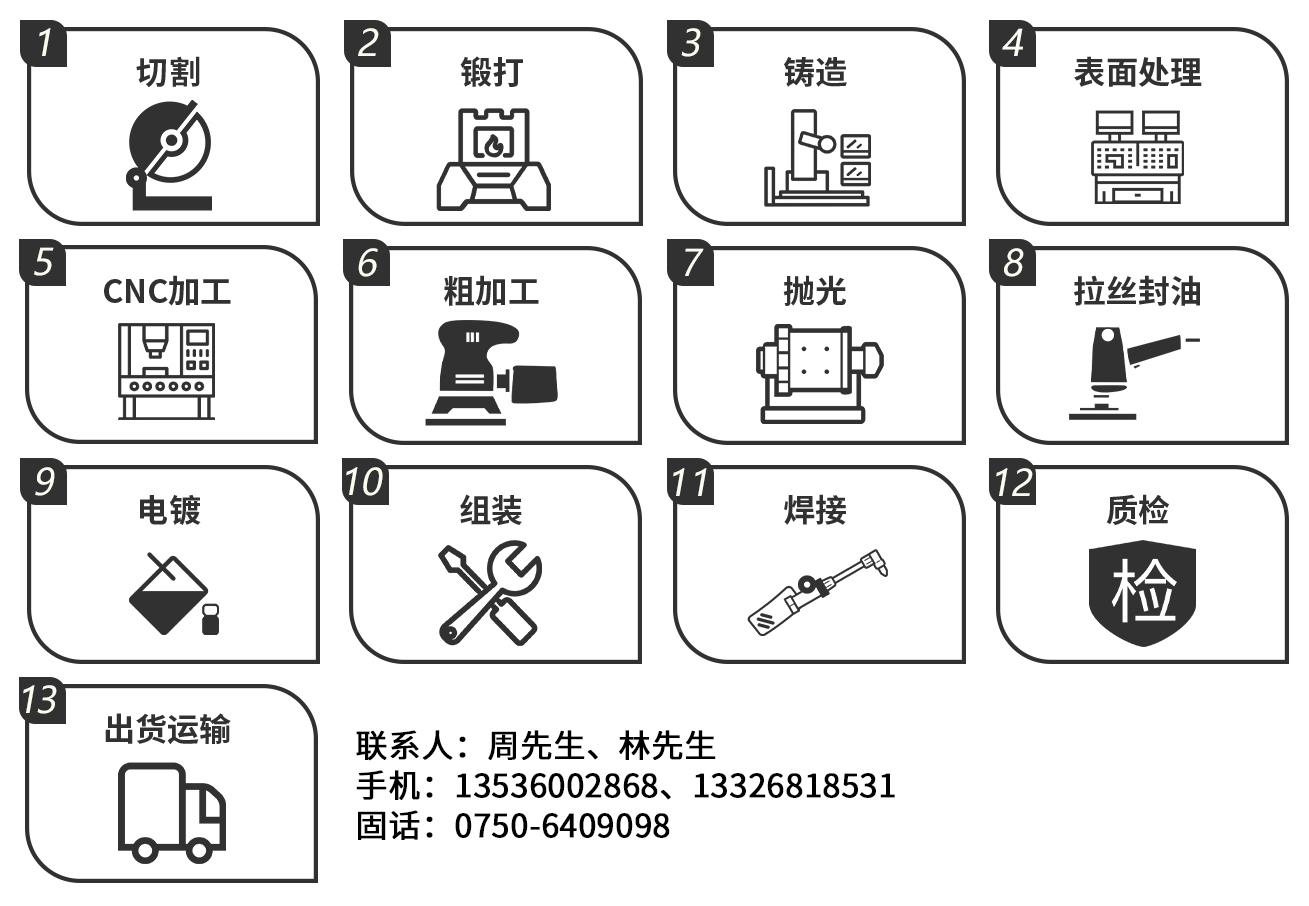 1
切割

2
锻打

3
铸造

4
表面处理

5
CNC加工

6
粗加工

7
抛光

8
拉丝封油

9
电镀

10
组装

11
焊接

12
质检
检

13
出货运输

联系人：周先生、林先生
手机：13536002868、13326818531
固话：0750-6409098